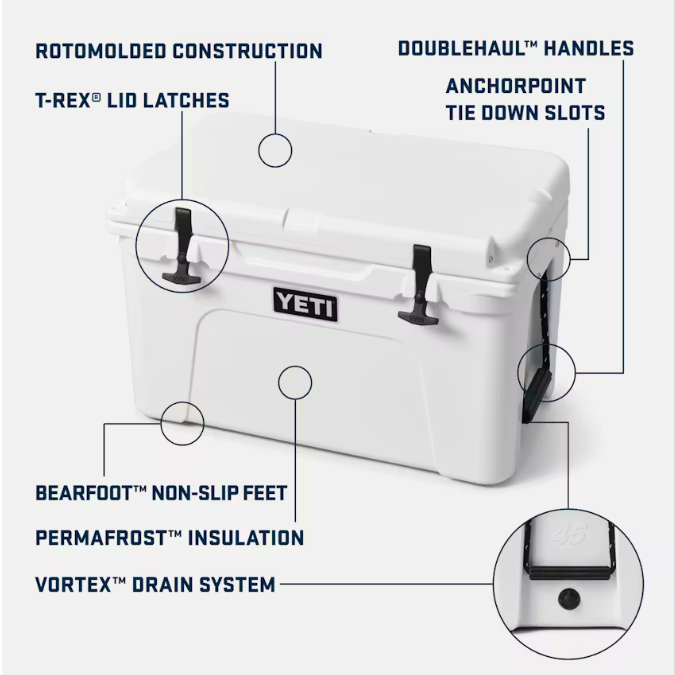 ROTOMOLDED CONSTRUCTION

T-REX® LID LATCHES

DOUBLEHAUL™ HANDLES

ANCHORPOINT TIE DOWN SLOTS

YETI

BEARFOOT™ NON-SLIP FEET

PERMAFROST™ INSULATION

VORTEX™ DRAIN SYSTEM

45